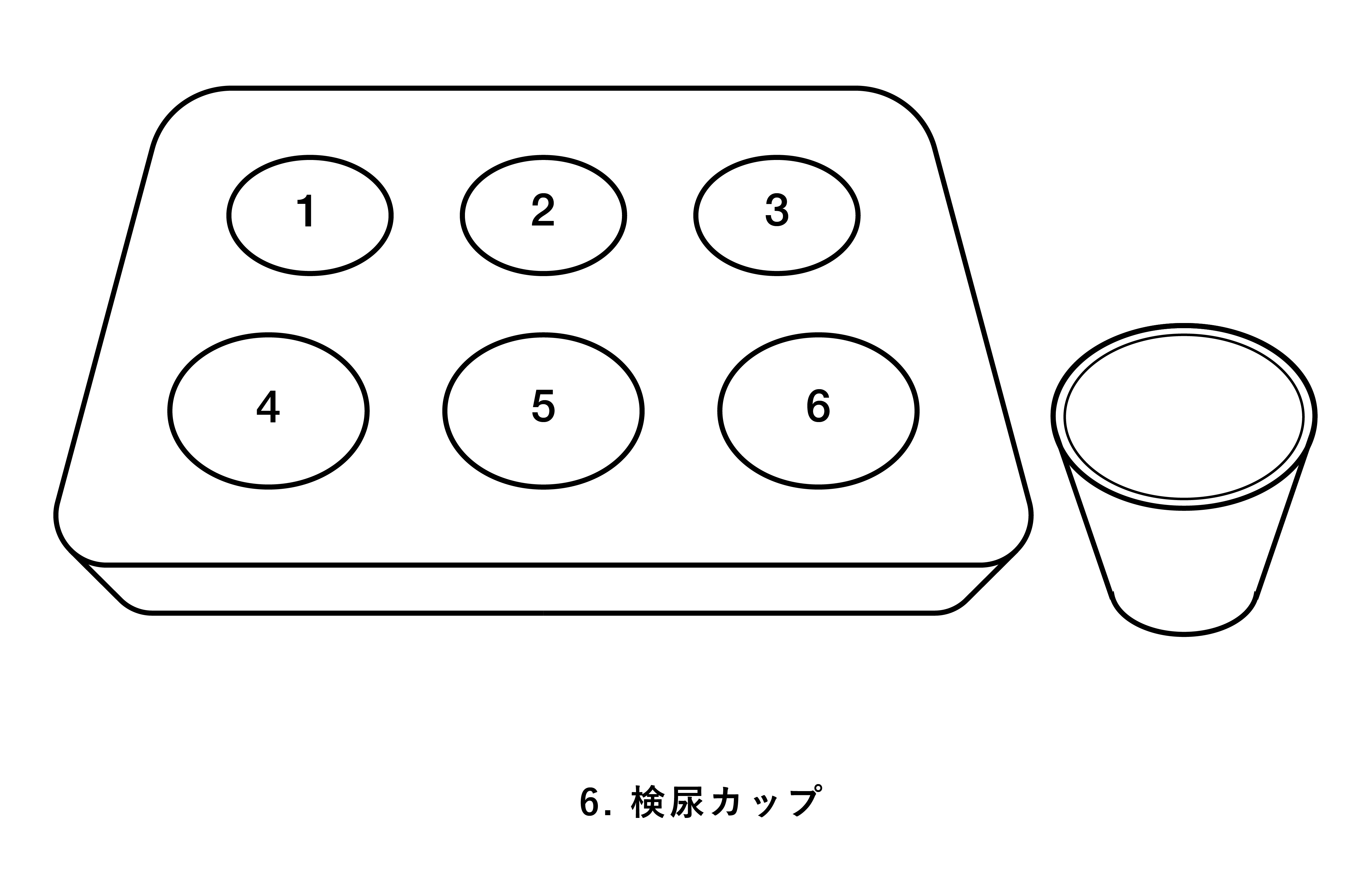 1
2
3
4
5
6

6. 検尿カップ