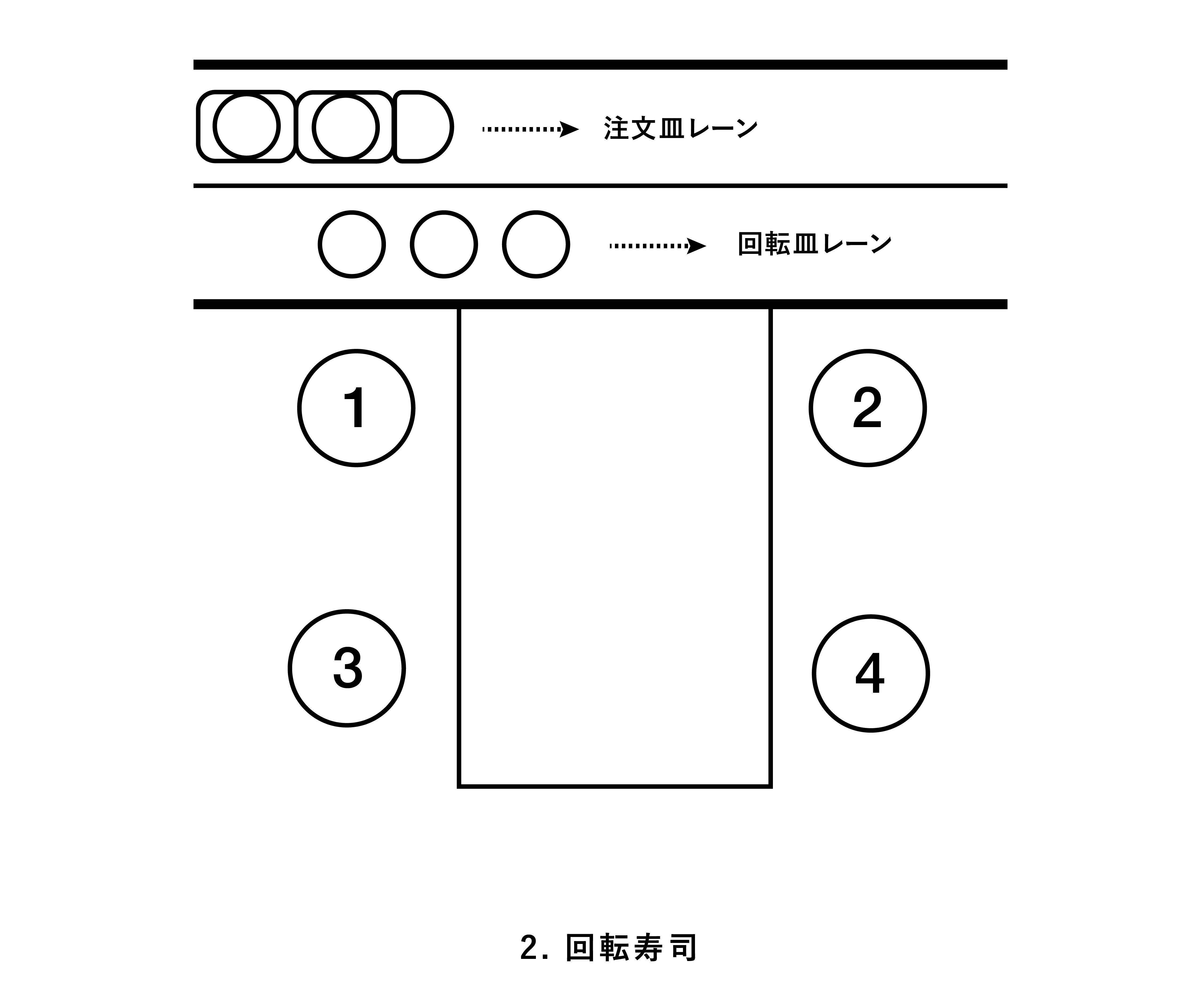 注文皿レーン

回転皿レーン

1

2

3

4

2. 回転寿司